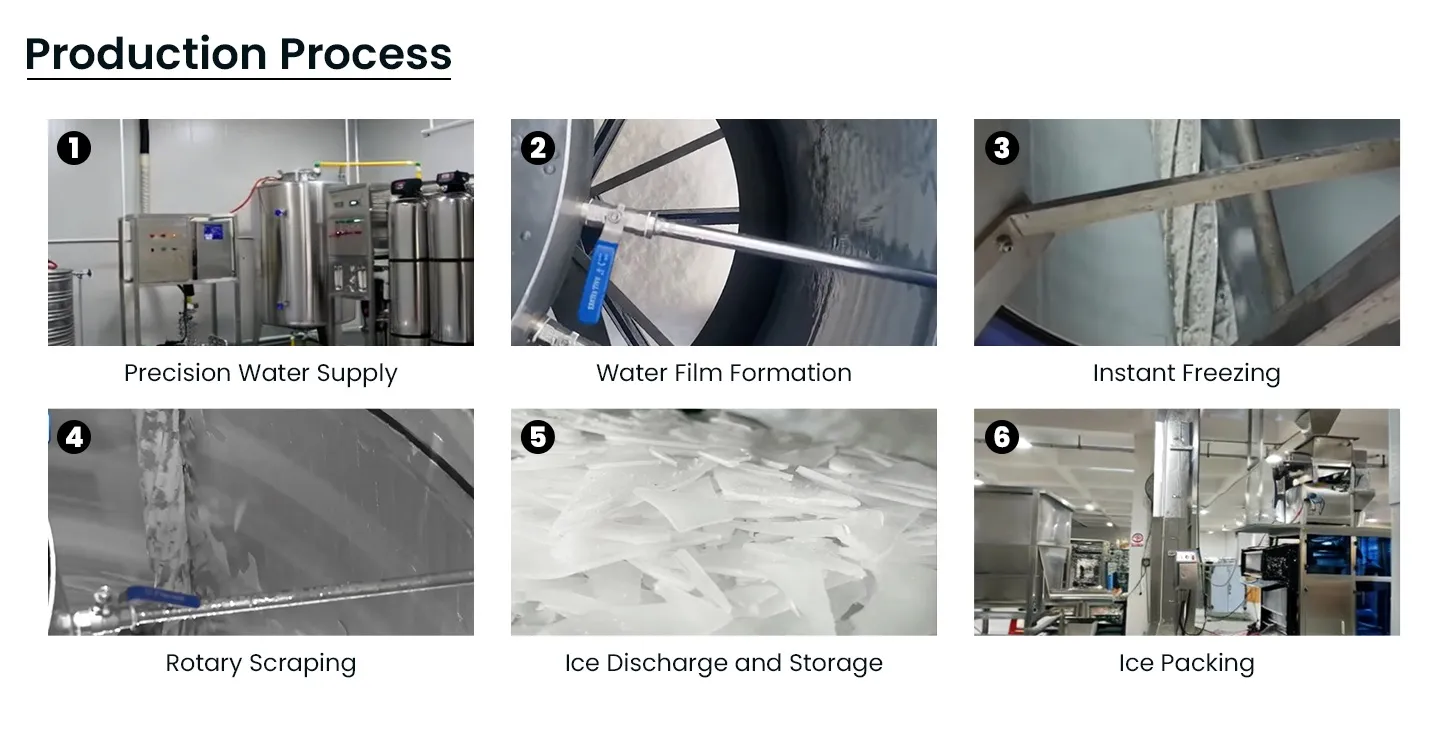 Production Process

1
Precision Water Supply

2
Water Film Formation

3
Instant Freezing

4
Rotary Scraping

5
Ice Discharge and Storage

6
Ice Packing