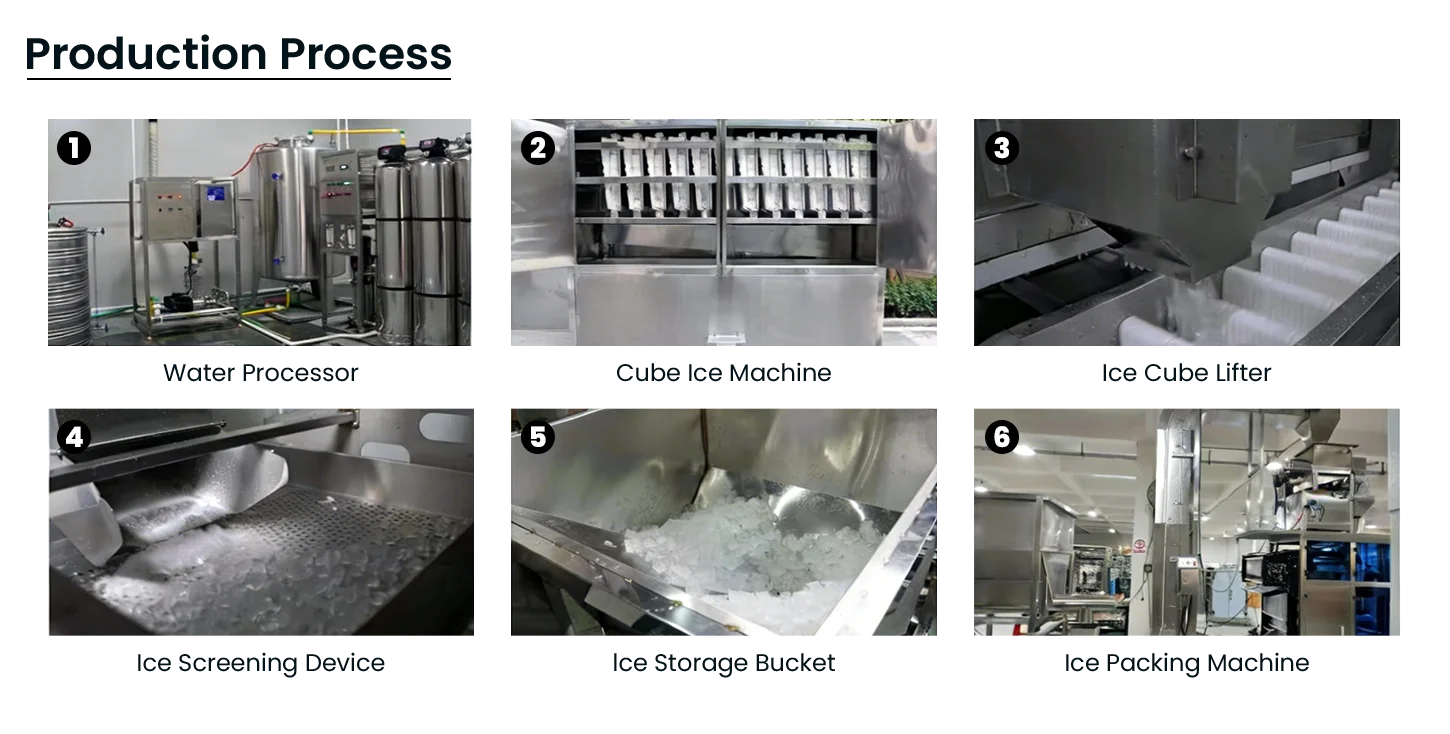 Production Process

1
Water Processor

2
Cube Ice Machine

3
Ice Cube Lifter

4
Ice Screening Device

5
Ice Storage Bucket

6
Ice Packing Machine